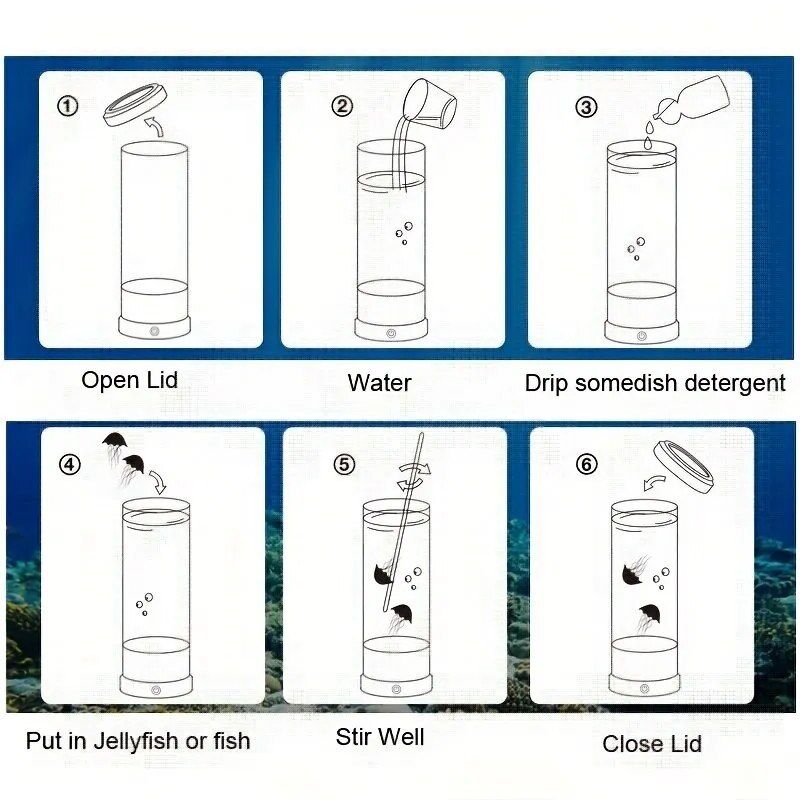 ①

Open Lid

②

Water

③

Drip somedish detergent

④

Put in Jellyfish or fish

⑤

Stir Well

⑥

Close Lid