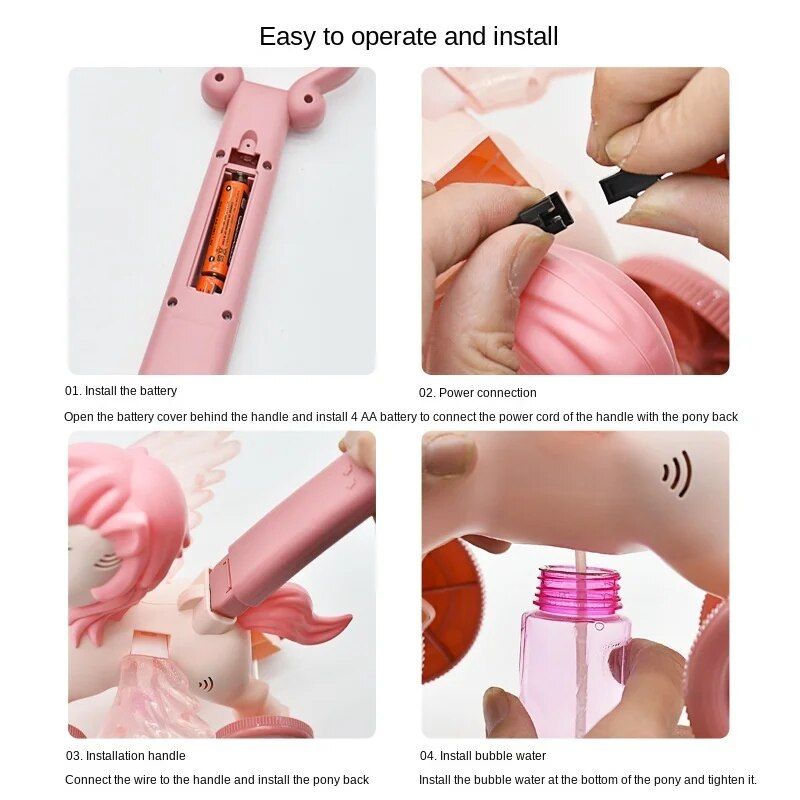 Easy to operate and install

01. Install the battery

02. Power connection

Open the battery cover behind the handle and install 4 AA battery to connect the power cord of the handle with the pony back

03. Installation handle

Connect the wire to the handle and install the pony back

04. Install bubble water

Install the bubble water at the bottom of the pony and tighten it.